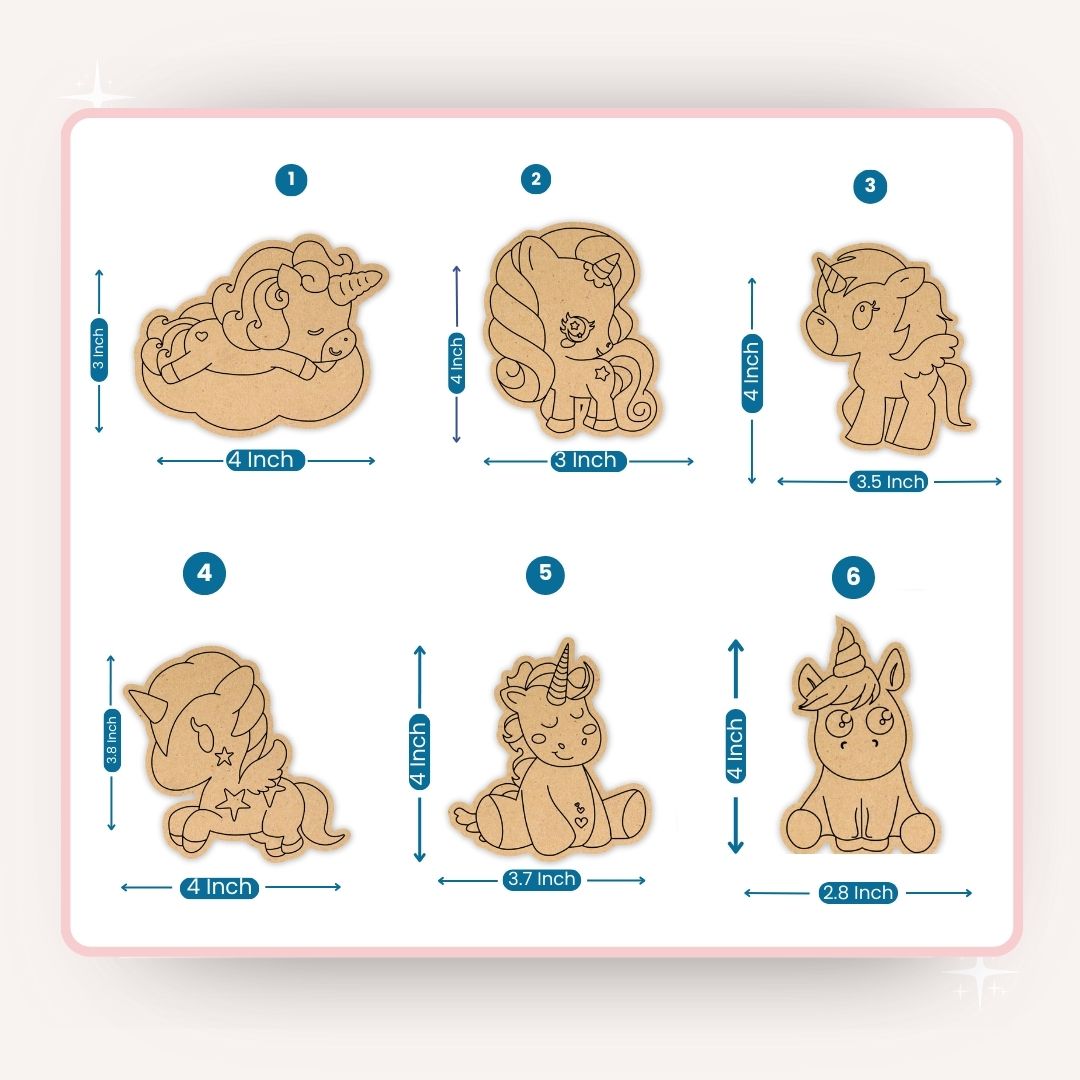 1
3 Inch
4 Inch

2
4 Inch
3 Inch

3
4 Inch
3.5 Inch

4
3.8 Inch
4 Inch

5
4 Inch
3.7 Inch

6
4 Inch
2.8 Inch